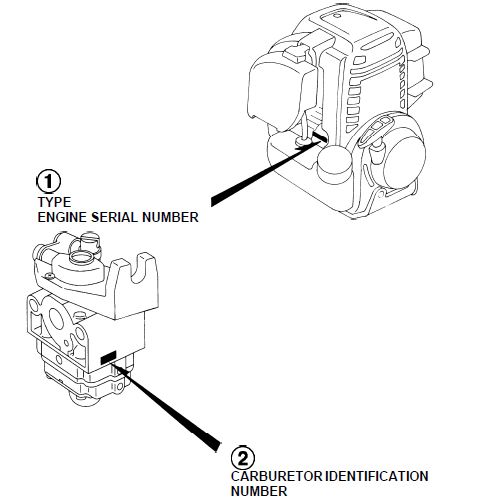 ①
TYPE
ENGINE SERIAL NUMBER

②
CARBURETOR IDENTIFICATION NUMBER